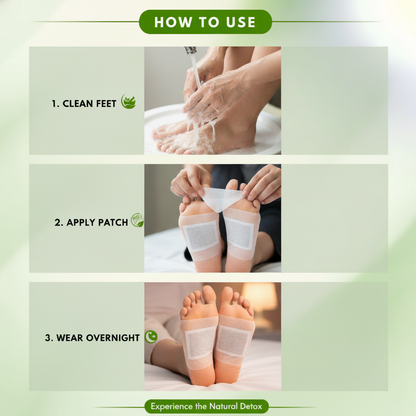 HOW TO USE

1. CLEAN FEET

2. APPLY PATCH

3. WEAR OVERNIGHT

Experience the Natural Detox